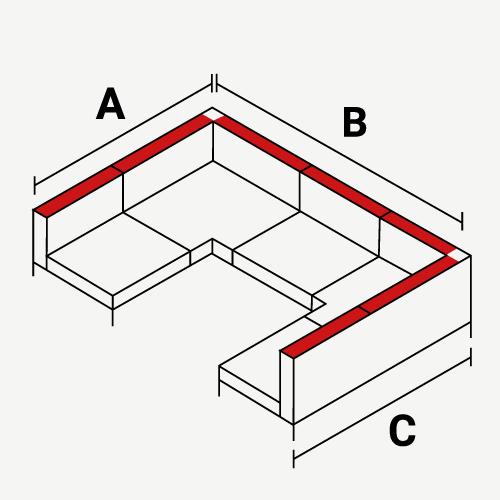 A
B
C